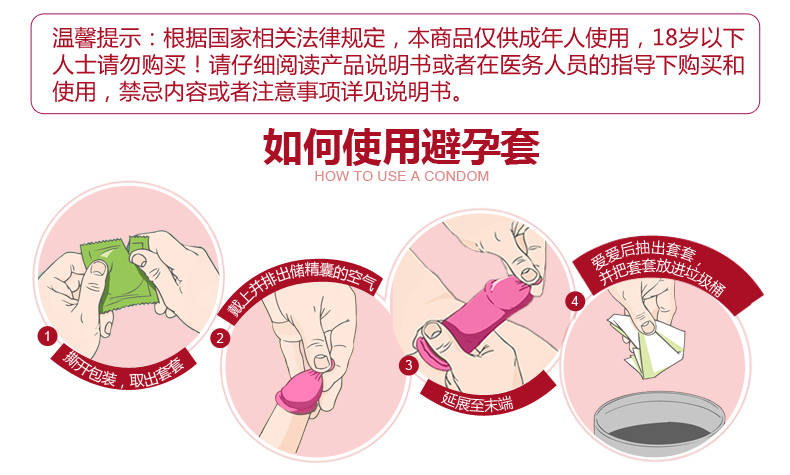 温馨提示：根据国家相关法律规定，本商品仅供成年人使用，18岁以下人士请勿购买！请仔细阅读产品说明书或者在医务人员的指导下购买和使用，禁忌内容或者注意事项详见说明书。

如何使用避孕套
HOW TO USE A CONDOM

1
撕开包装，取出套套

2
戴上并排出储精囊的空气

3
延展至末端

4
爱爱后抽出套套，并把套套放进垃圾桶